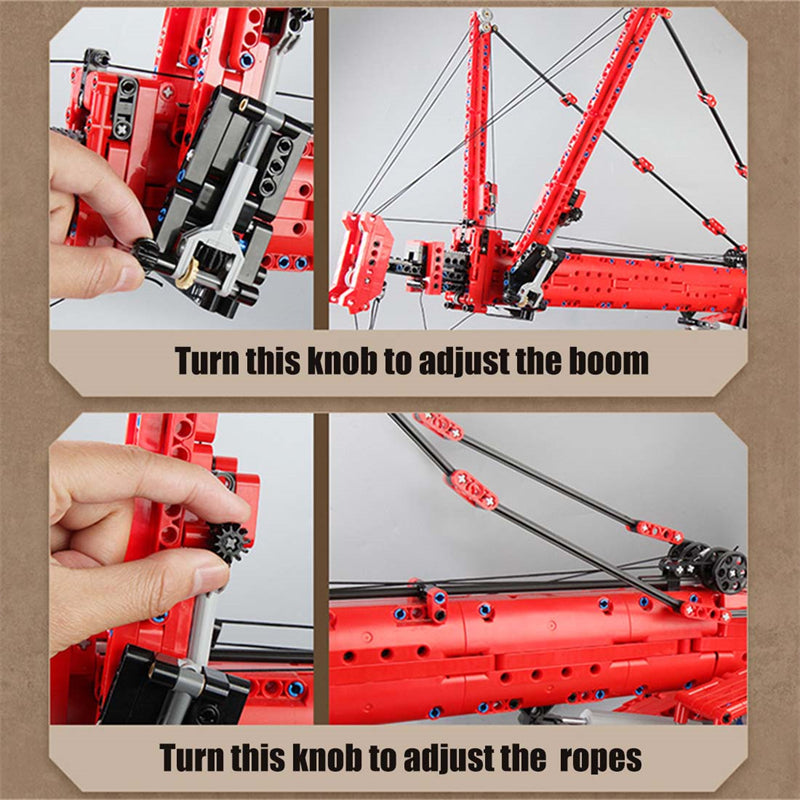 Turn this knob to adjust the boom

Turn this knob to adjust the ropes